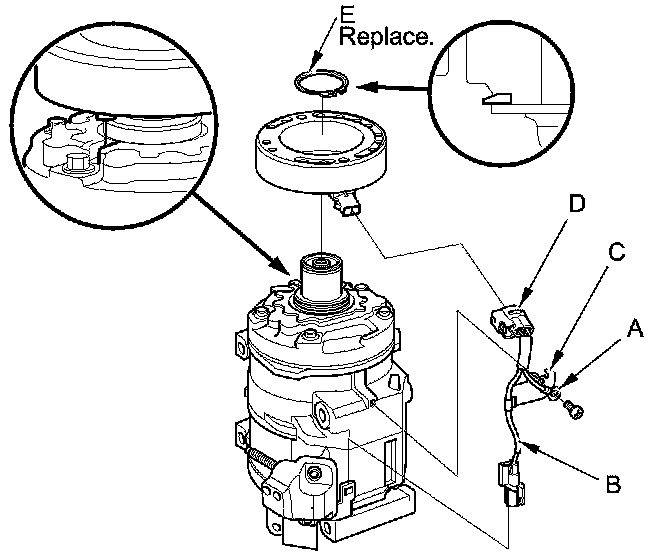 E
Replace.

D

C

A

B