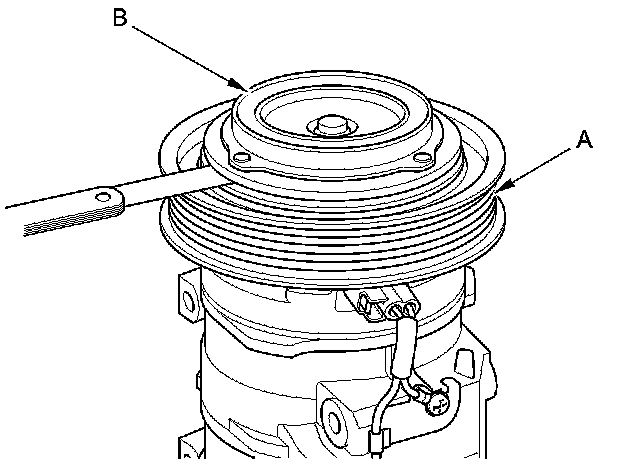 B

A