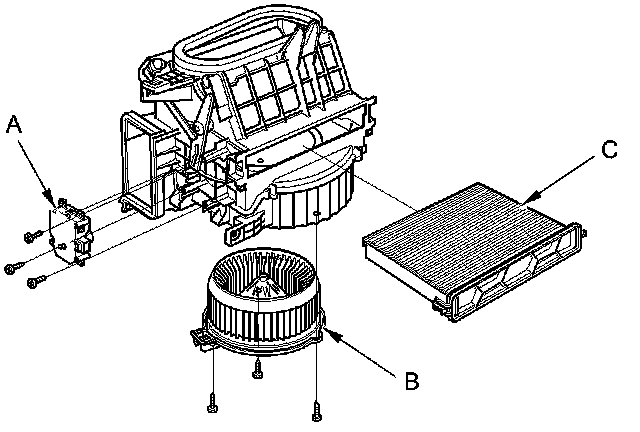 A
C
B