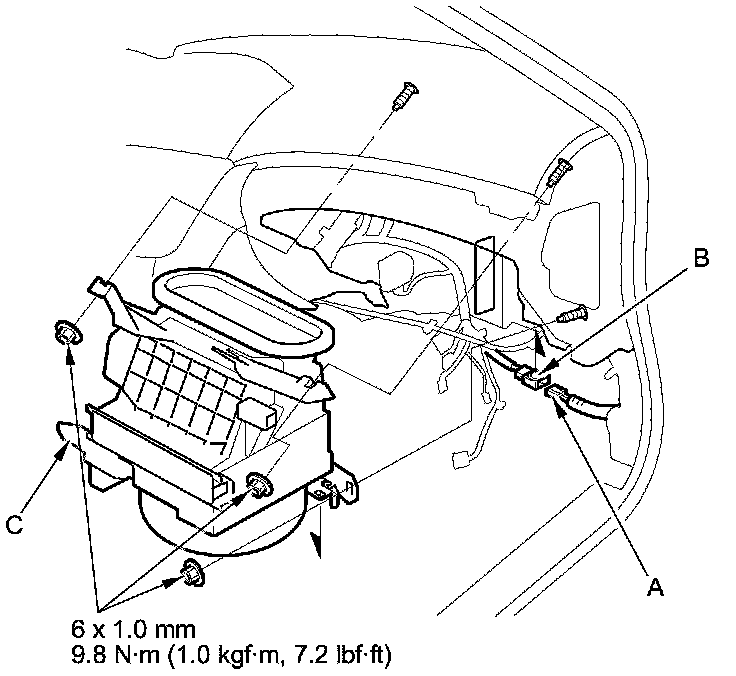 B

C

A

6 x 1.0 mm
9.8 N·m (1.0 kgf·m, 7.2 lbf·ft)