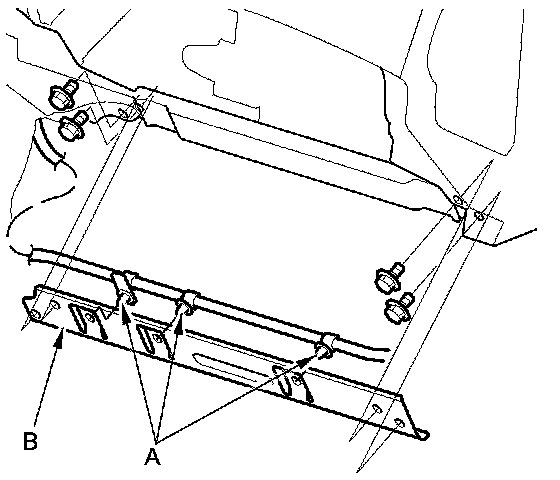 B

A