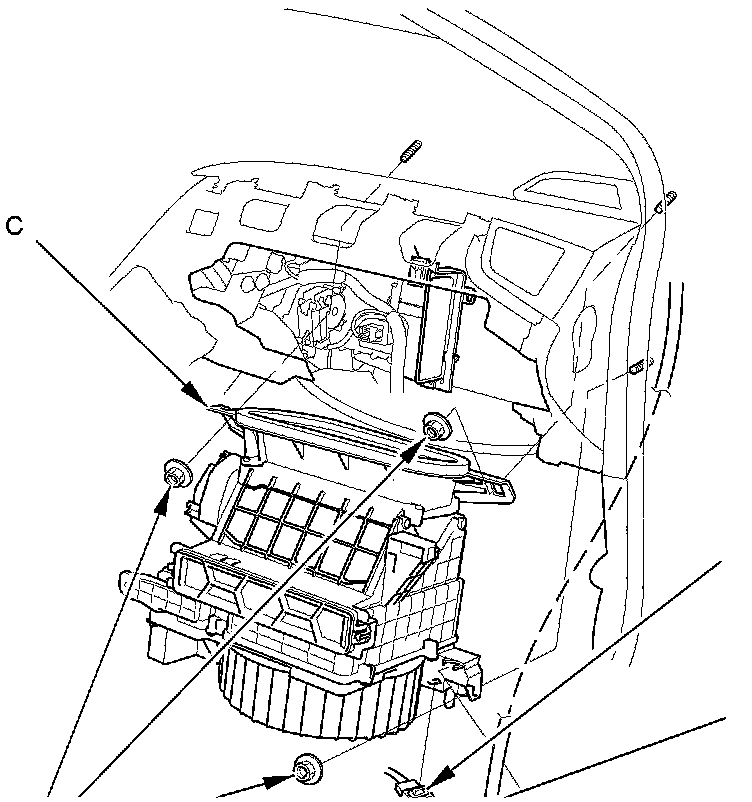 C