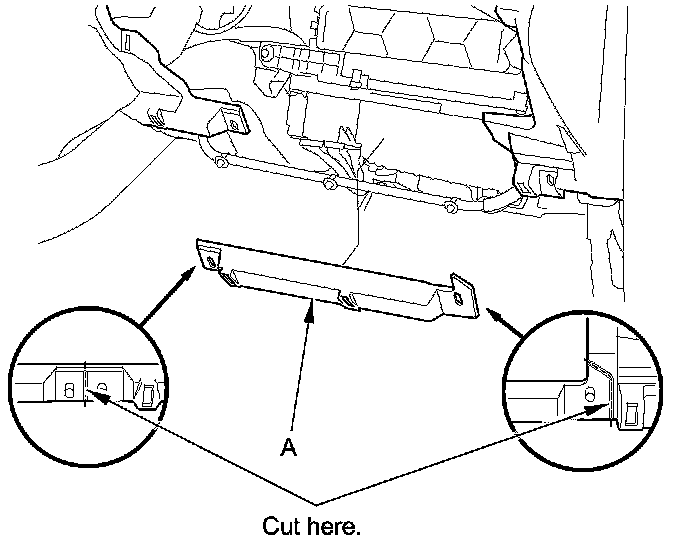 A

Cut here.