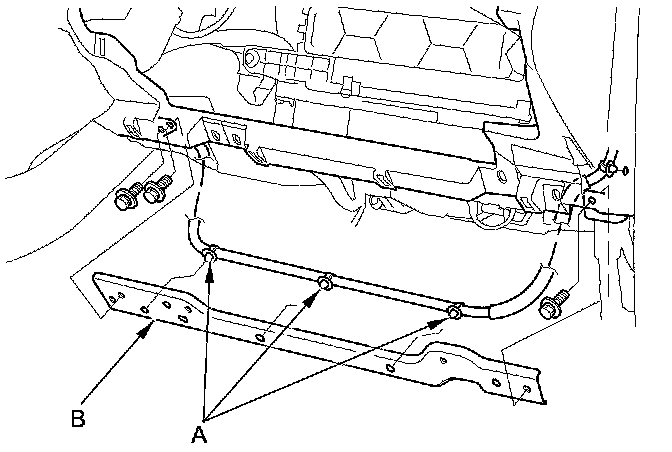 B

A