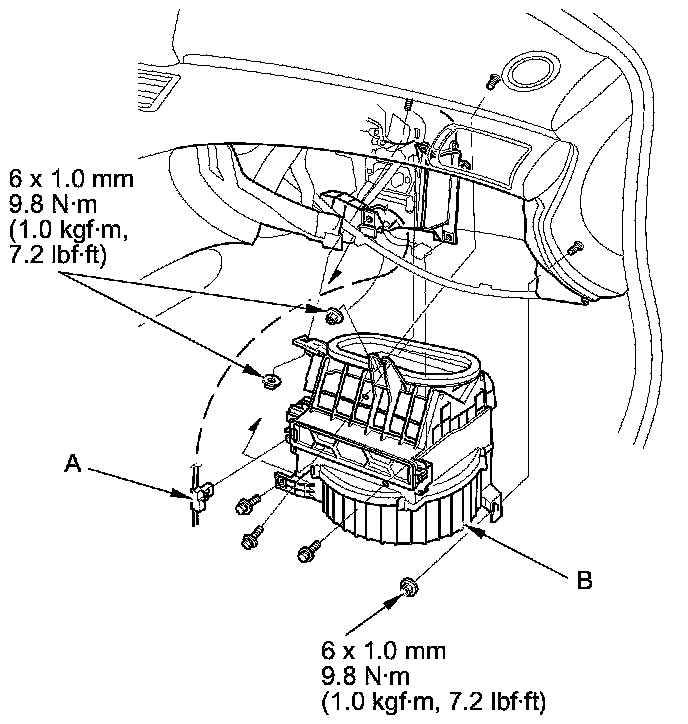 6 x 1.0 mm
9.8 N·m
(1.0 kgf·m,
7.2 lbf·ft)

A

B

6 x 1.0 mm
9.8 N·m
(1.0 kgf·m, 7.2 lbf·ft)