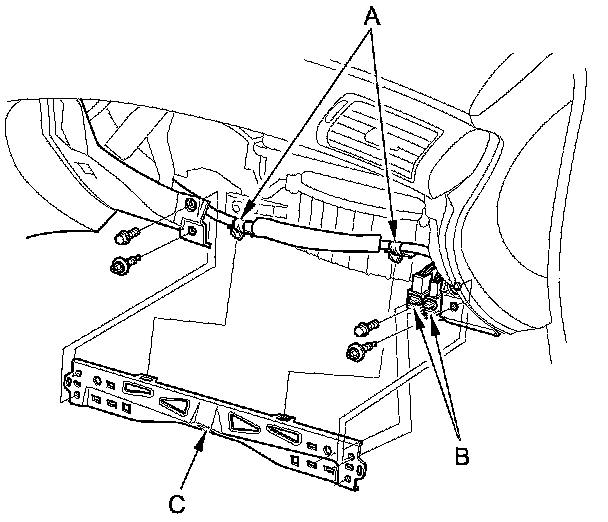 A
B
C