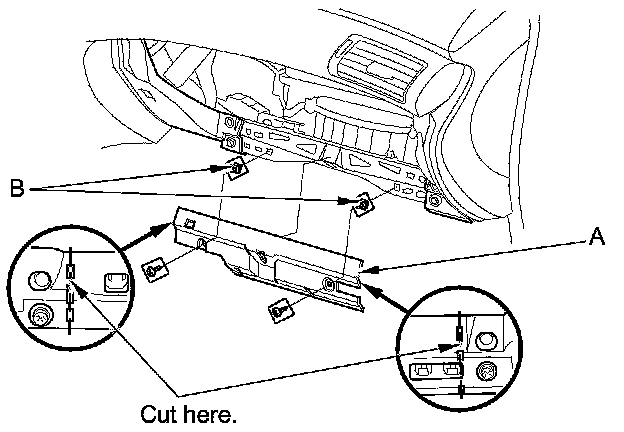 B
A
Cut here.