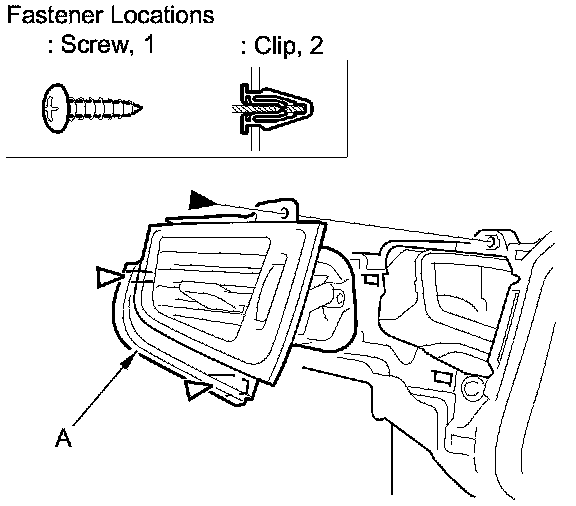 Fastener Locations
: Screw, 1
: Clip, 2

A