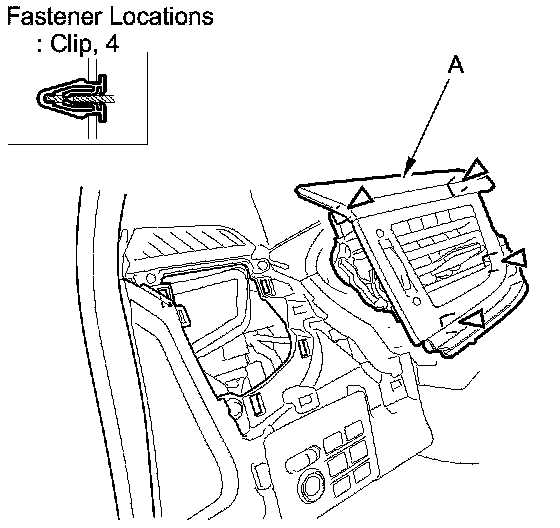 Fastener Locations
: Clip, 4

A