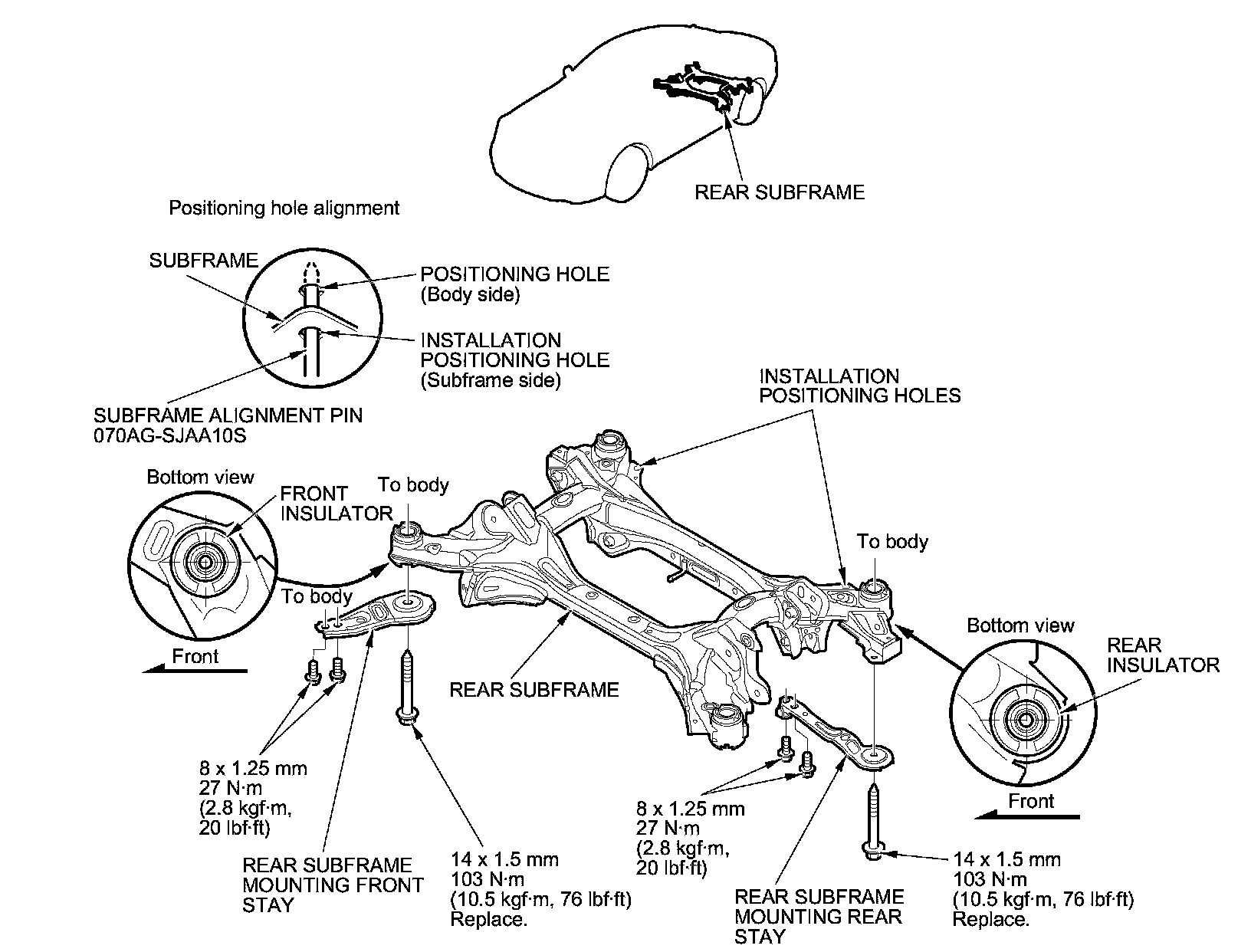 REAR SUBFRAME

Positioning hole alignment

SUBFRAME

POSITIONING HOLE
(Body side)

INSTALLATION
POSITIONING HOLE
(Subframe side)

SUBFRAME ALIGNMENT PIN
070AG-SJAA10S

INSTALLATION
POSITIONING HOLES

Bottom view

FRONT
INSULATOR

To body

To body

To body

Front

REAR SUBFRAME

Bottom view

REAR
INSULATOR

Front

8 x 1.25 mm
27 N·m
(2.8 kgf·m,
20 lbf·ft)

REAR SUBFRAME
MOUNTING FRONT
STAY

14 x 1.5 mm
103 N·m
(10.5 kgf·m, 76 lbf·ft)
Replace.

8 x 1.25 mm
27 N·m
(2.8 kgf·m,
20 lbf·ft)

REAR SUBFRAME
MOUNTING REAR
STAY

14 x 1.5 mm
103 N·m
(10.5 kgf·m, 76 lbf·ft)
Replace.