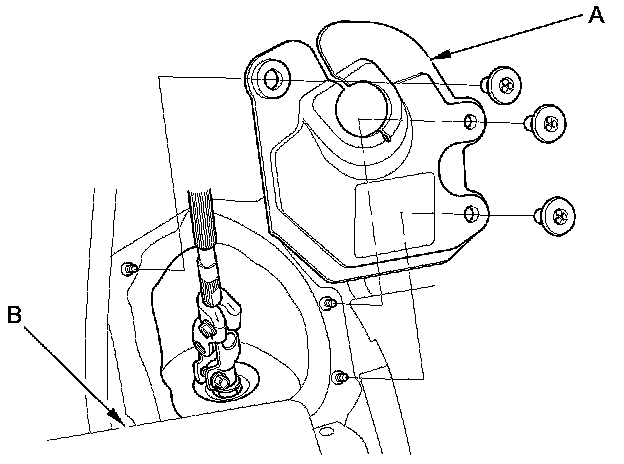 A

B