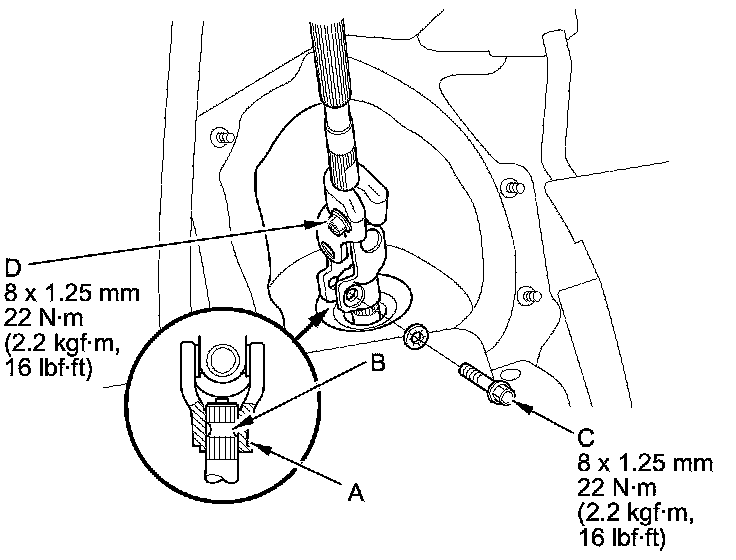 D
8 x 1.25 mm
22 N·m
(2.2 kgf·m,
16 lbf·ft)

B

A

C
8 x 1.25 mm
22 N·m
(2.2 kgf·m,
16 lbf·ft)