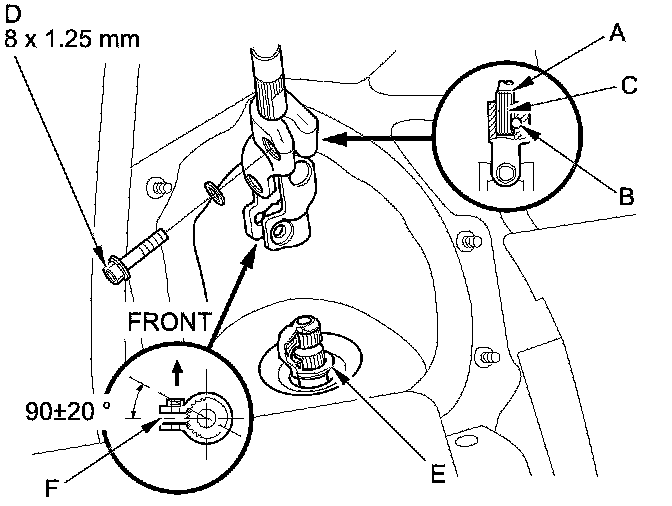 D
8 x 1.25 mm

A

C

B

FRONT

90±20 °

F

E