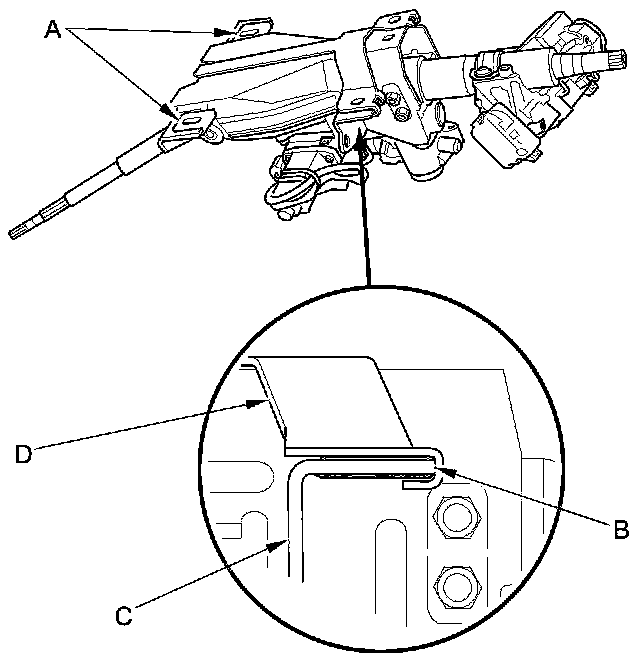 A

D

B

C