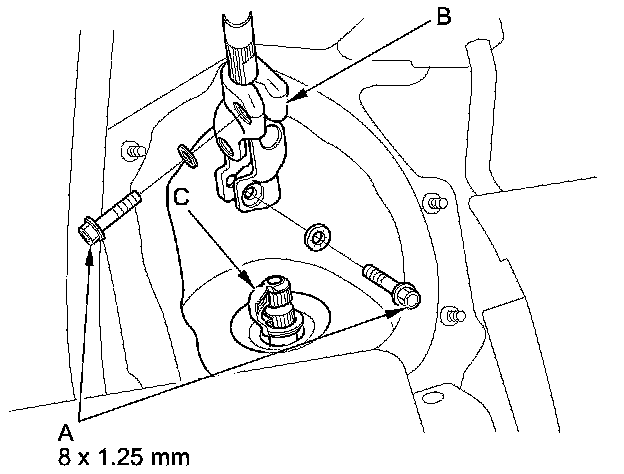 B
C
A
8 x 1.25 mm