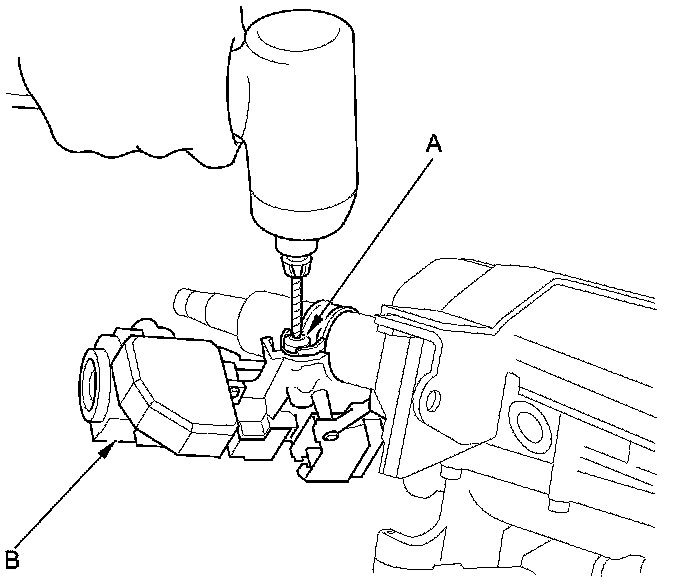 A

B