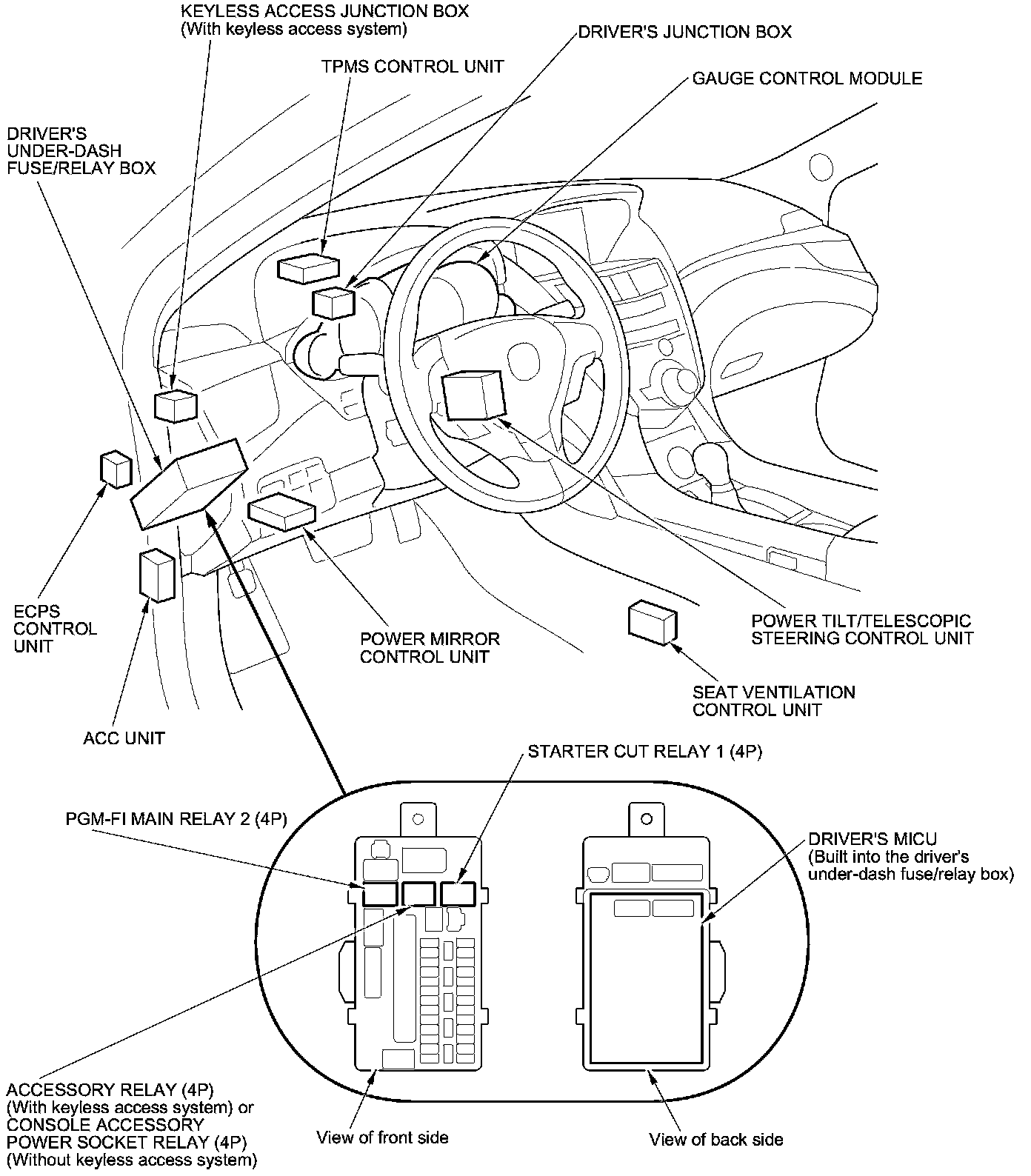 KEYLESS ACCESS JUNCTION BOX
(With keyless access system)

DRIVER'S JUNCTION BOX

TPMS CONTROL UNIT

GAUGE CONTROL MODULE

DRIVER'S
UNDER-DASH
FUSE/RELAY BOX

ECPS
CONTROL
UNIT

ACC UNIT

POWER MIRROR
CONTROL UNIT

POWER TILT/TELESCOPIC
STEERING CONTROL UNIT

SEAT VENTILATION
CONTROL UNIT

STARTER CUT RELAY 1 (4P)

PGM-FI MAIN RELAY 2 (4P)

DRIVER'S MICU
(Built into the driver's
under-dash fuse/relay box)

ACCESSORY RELAY (4P)
(With keyless access system) or
CONSOLE ACCESSORY
POWER SOCKET RELAY (4P)
(Without keyless access system)

View of front side

View of back side