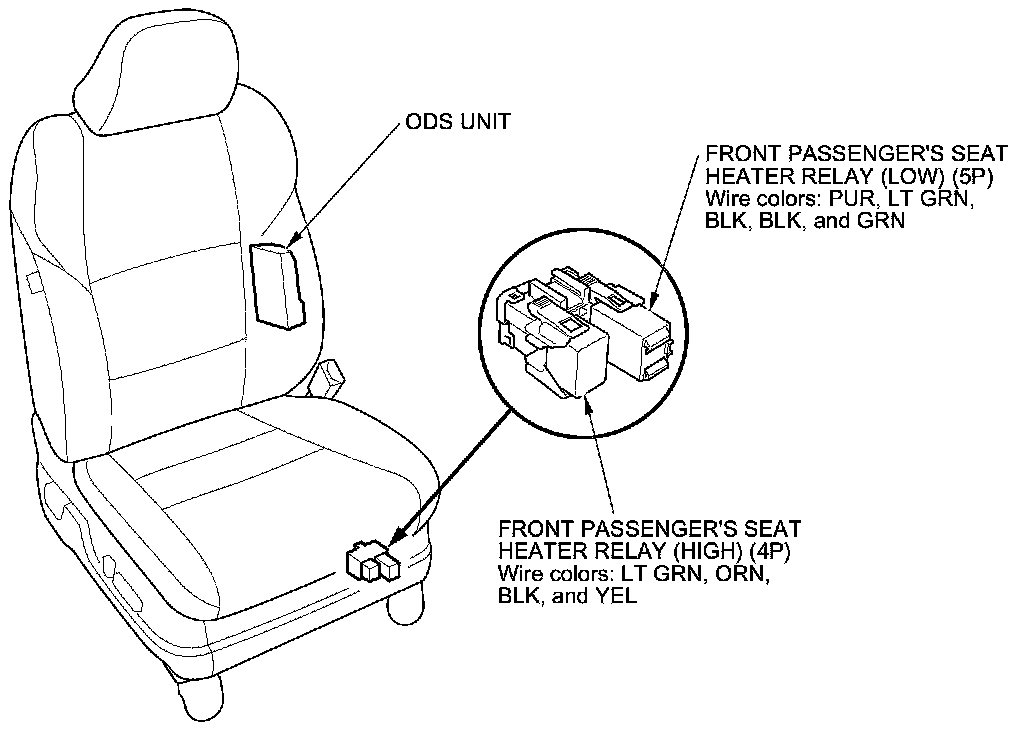 ODS UNIT

FRONT PASSENGER'S SEAT HEATER RELAY (LOW) (5P)
Wire colors: PUR, LT GRN, BLK, BLK, and GRN

FRONT PASSENGER'S SEAT HEATER RELAY (HIGH) (4P)
Wire colors: LT GRN, ORN, BLK, and YEL