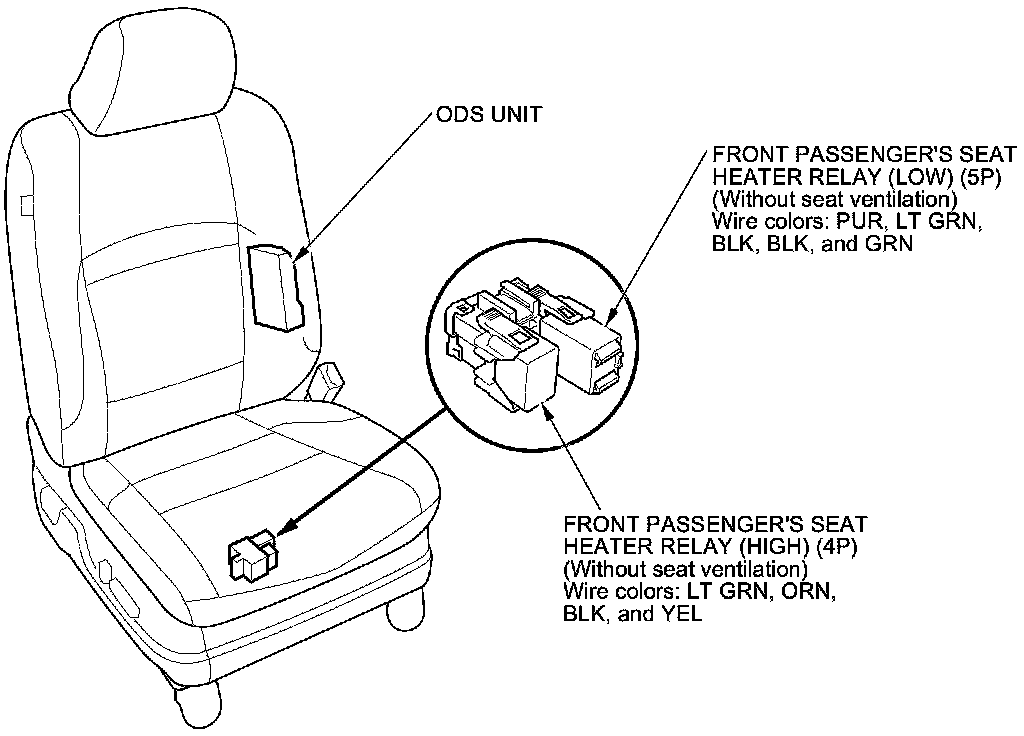 ODS UNIT

FRONT PASSENGER'S SEAT HEATER RELAY (LOW) (5P)
(Without seat ventilation)
Wire colors: PUR, LT GRN, BLK, BLK, and GRN

FRONT PASSENGER'S SEAT HEATER RELAY (HIGH) (4P)
(Without seat ventilation)
Wire colors: LT GRN, ORN, BLK, and YEL