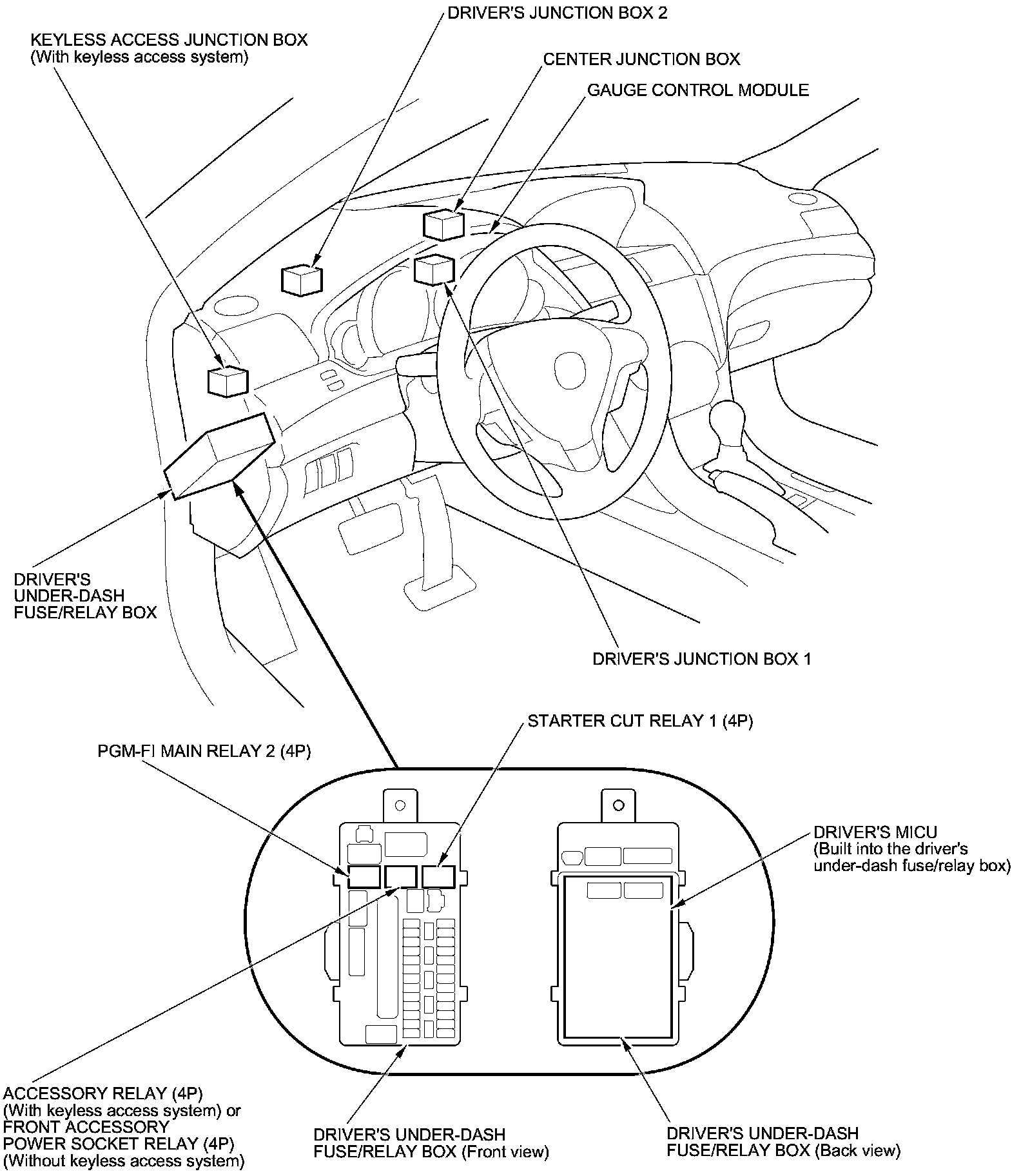 DRIVER'S JUNCTION BOX 2

KEYLESS ACCESS JUNCTION BOX
(With keyless access system)

CENTER JUNCTION BOX

GAUGE CONTROL MODULE

DRIVER'S
UNDER-DASH
FUSE/RELAY BOX

DRIVER'S JUNCTION BOX 1

STARTER CUT RELAY 1 (4P)

PGM-FI MAIN RELAY 2 (4P)

DRIVER'S MICU
(Built into the driver's under-dash fuse/relay box)

ACCESSORY RELAY (4P)
(With keyless access system) or
FRONT ACCESSORY
POWER SOCKET RELAY (4P)
(Without keyless access system)

DRIVER'S UNDER-DASH
FUSE/RELAY BOX (Front view)

DRIVER'S UNDER-DASH
FUSE/RELAY BOX (Back view)