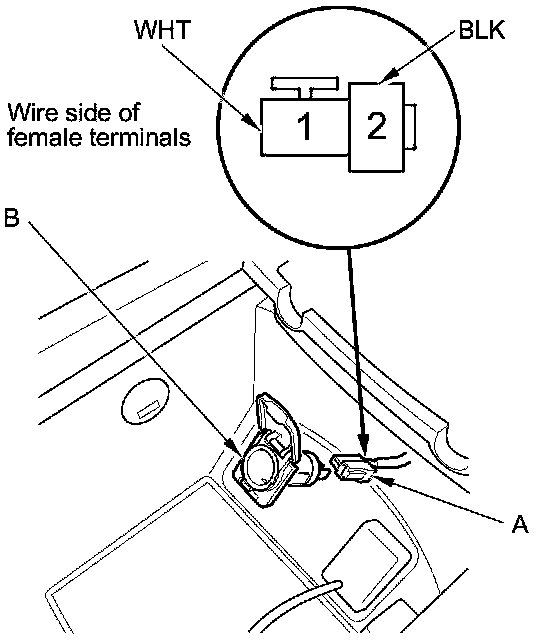 WHT

BLK

Wire side of female terminals

1

2

B

A