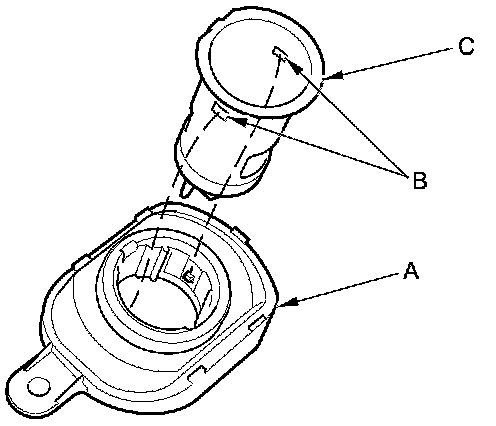 C
B
A