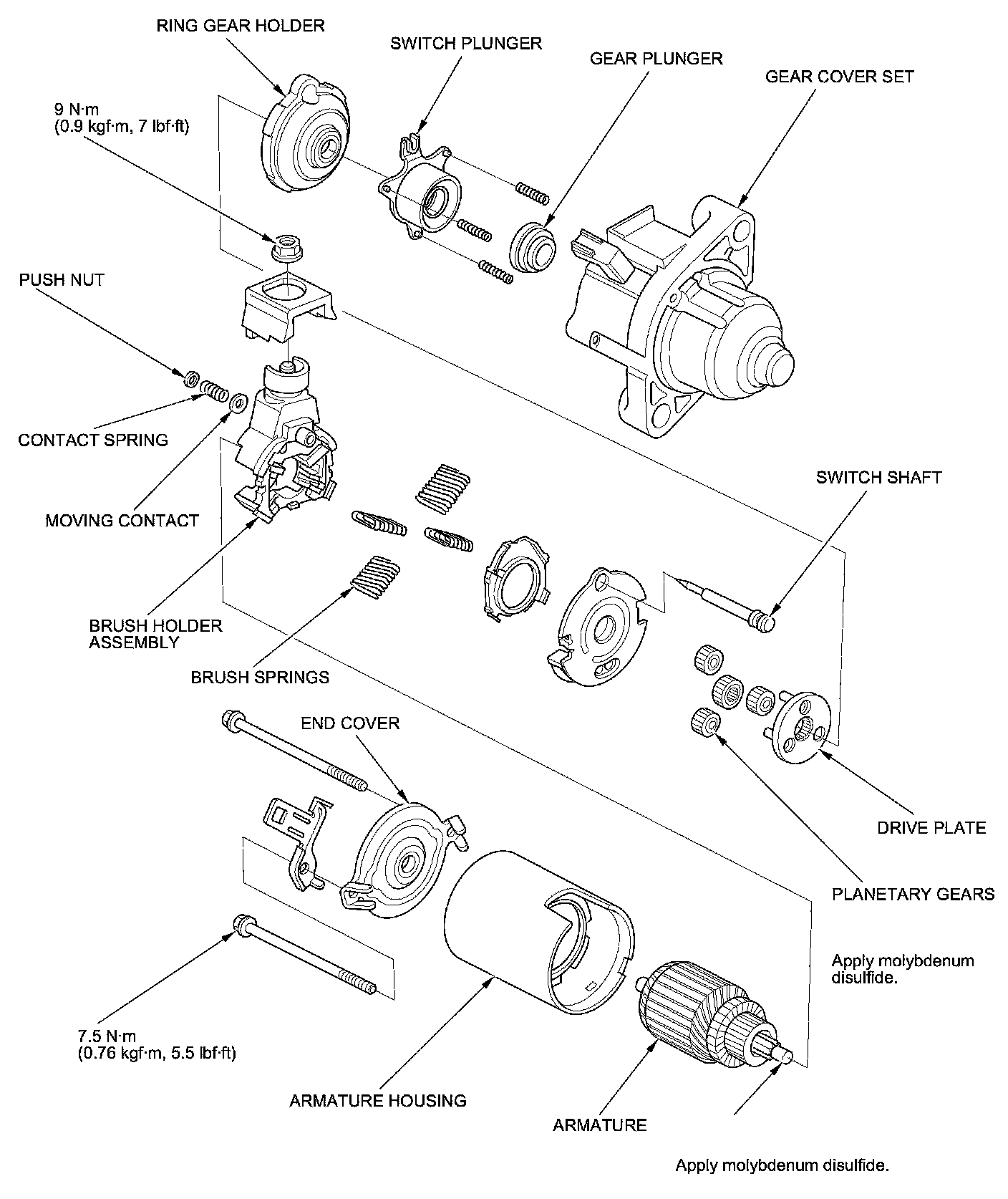 RING GEAR HOLDER

SWITCH PLUNGER

GEAR PLUNGER

GEAR COVER SET

9 N·m
(0.9 kgf·m, 7 lbf·ft)

PUSH NUT

CONTACT SPRING

MOVING CONTACT

SWITCH SHAFT

BRUSH HOLDER ASSEMBLY

BRUSH SPRINGS

END COVER

DRIVE PLATE

PLANETARY GEARS

Apply molybdenum disulfide.

7.5 N·m
(0.76 kgf·m, 5.5 lbf·ft)

ARMATURE HOUSING

ARMATURE

Apply molybdenum disulfide.