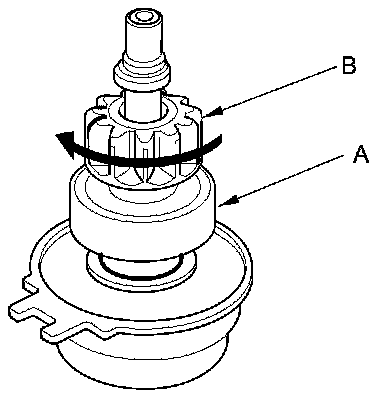 B
A