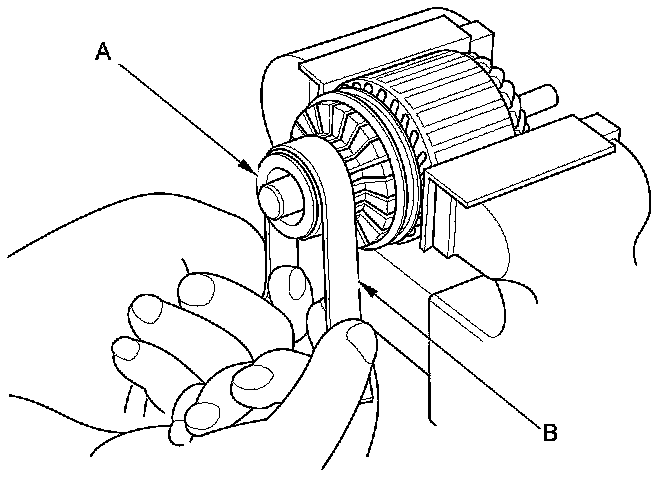 A

B