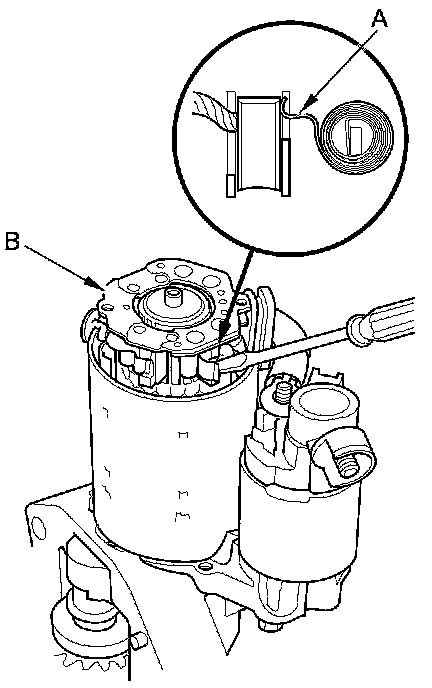 A

B