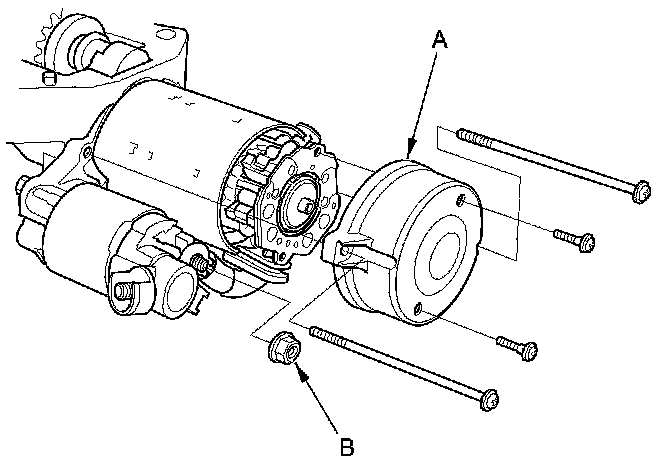 A

B