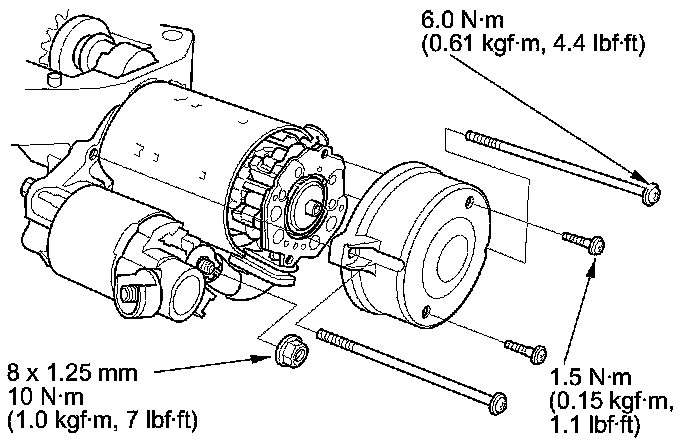 6.0 N·m
(0.61 kgf·m, 4.4 lbf·ft)

8 x 1.25 mm
10 N·m
(1.0 kgf·m, 7 lbf·ft)

1.5 N·m
(0.15 kgf·m,
1.1 lbf·ft)