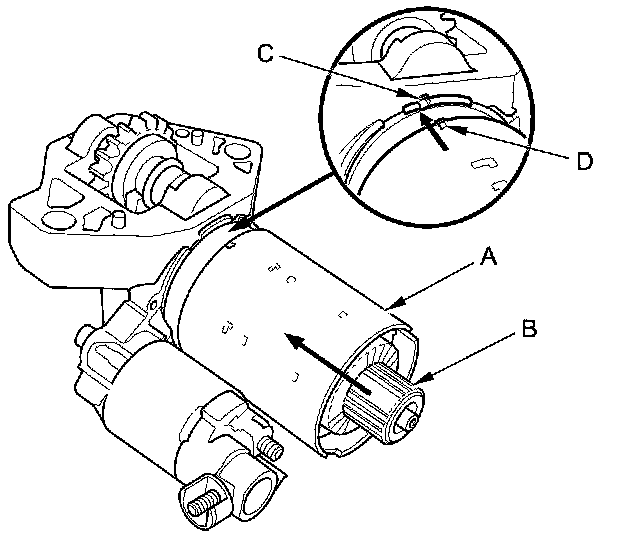 C
D
A
B