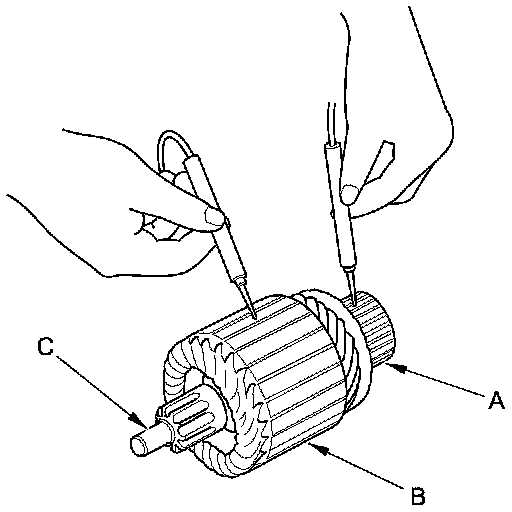 C

A

B