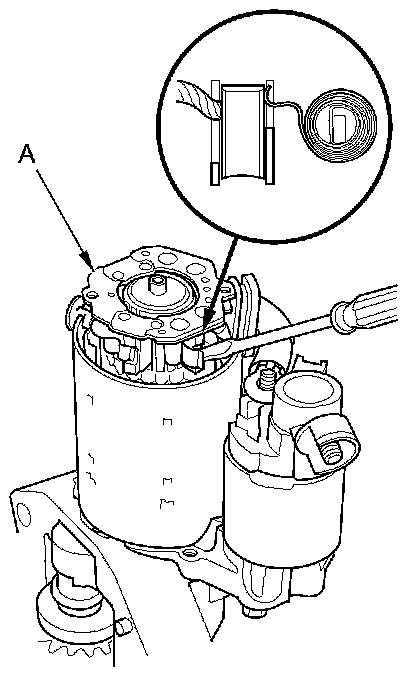 A