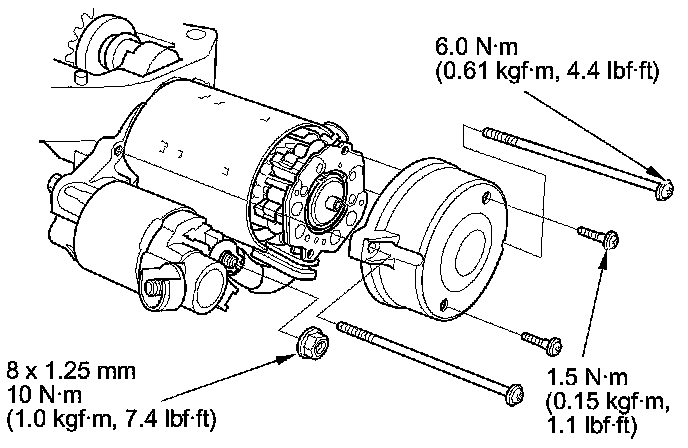 6.0 N·m
(0.61 kgf·m, 4.4 lbf·ft)

8 x 1.25 mm
10 N·m
(1.0 kgf·m, 7.4 lbf·ft)

1.5 N·m
(0.15 kgf·m,
1.1 lbf·ft)