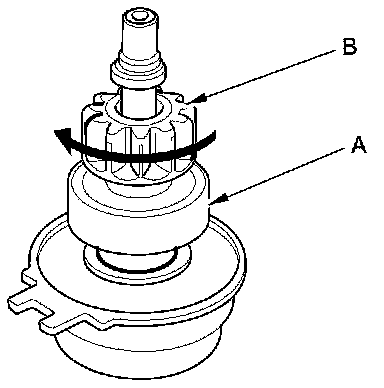 B
A