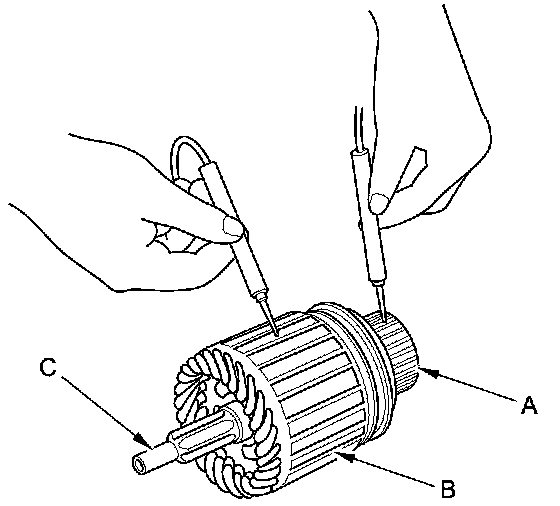 C
A
B