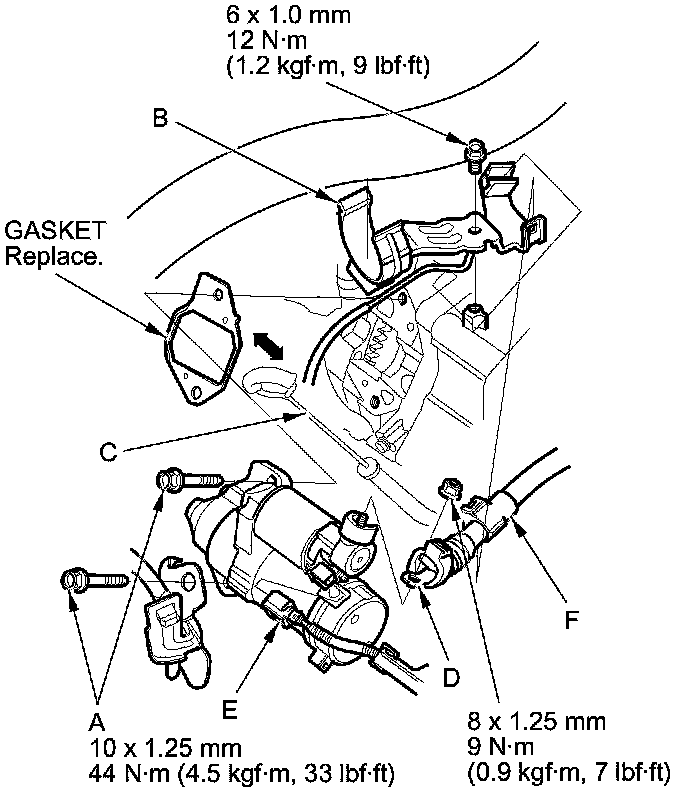 6 x 1.0 mm
12 N·m
(1.2 kgf·m, 9 lbf·ft)

B

GASKET
Replace.

C

F

D

E

A
10 x 1.25 mm
44 N·m (4.5 kgf·m, 33 lbf·ft)

8 x 1.25 mm
9 N·m
(0.9 kgf·m, 7 lbf·ft)