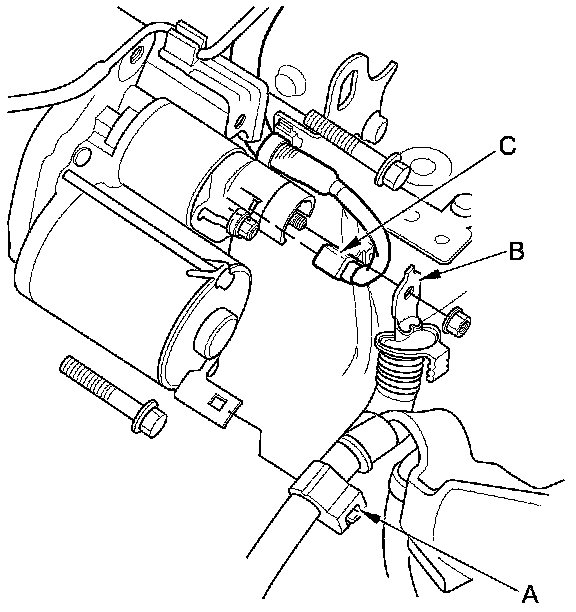 C

B

A