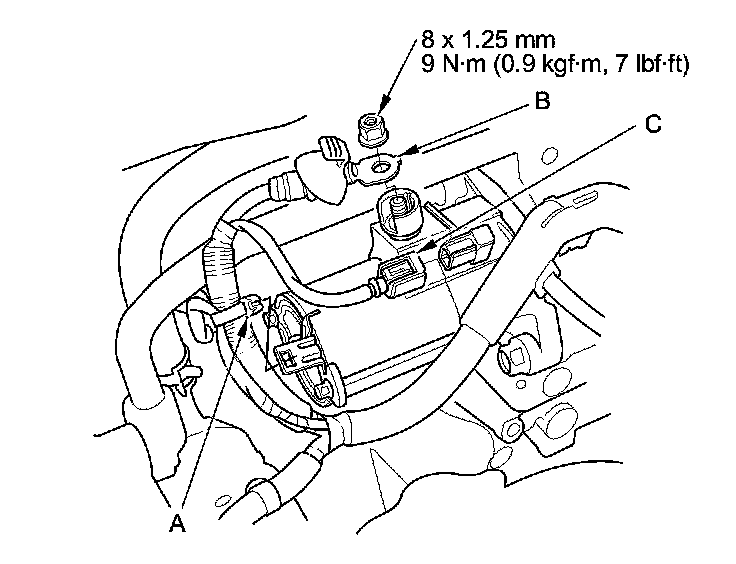 8 x 1.25 mm
9 N·m (0.9 kgf·m, 7 lbf·ft)

B

C

A