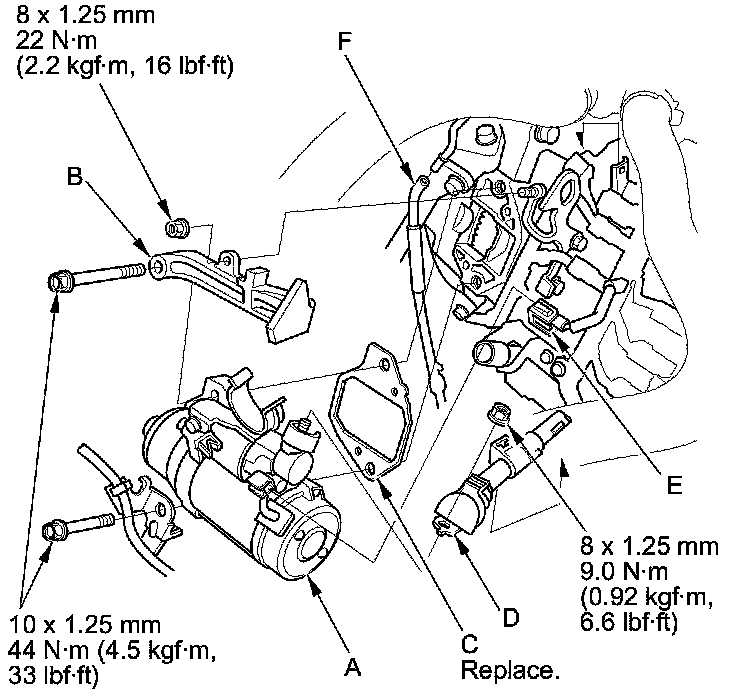 8 x 1.25 mm
22 N·m
(2.2 kgf·m, 16 lbf·ft)

F

B

E

8 x 1.25 mm
9.0 N·m
(0.92 kgf·m,
6.6 lbf·ft)

D

10 x 1.25 mm
44 N·m (4.5 kgf·m,
33 lbf·ft)

A

C
Replace.