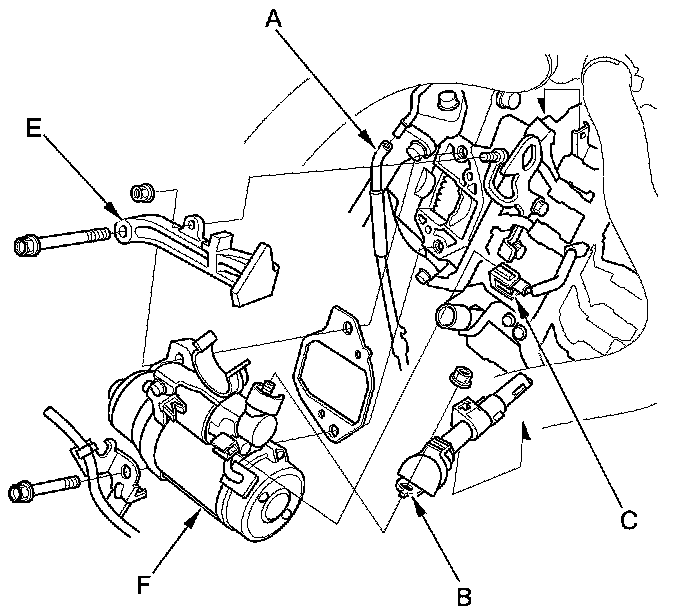 A
E
C
F
B