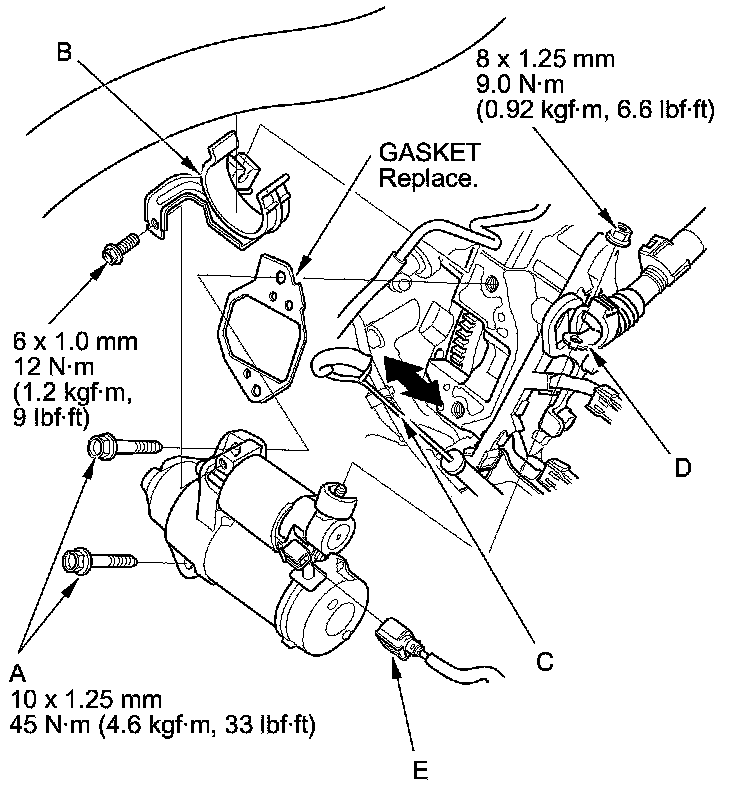 B

8 x 1.25 mm
9.0 N·m
(0.92 kgf·m, 6.6 lbf·ft)

GASKET
Replace.

6 x 1.0 mm
12 N·m
(1.2 kgf·m,
9 lbf·ft)

D

C

A
10 x 1.25 mm
45 N·m (4.6 kgf·m, 33 lbf·ft)

E