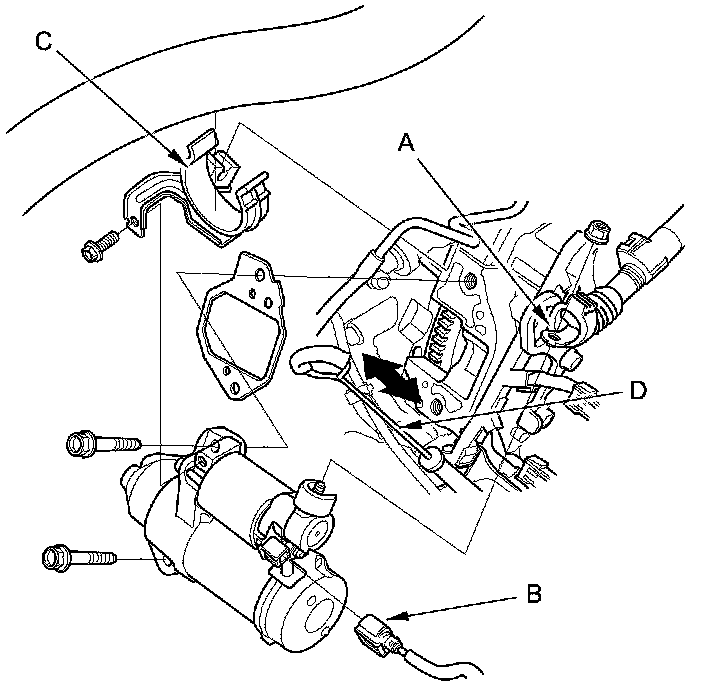 C

A

D

B