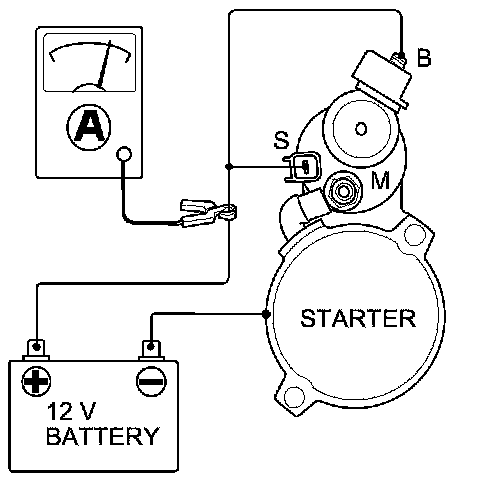 A

B

S

M

STARTER

12 V
BATTERY