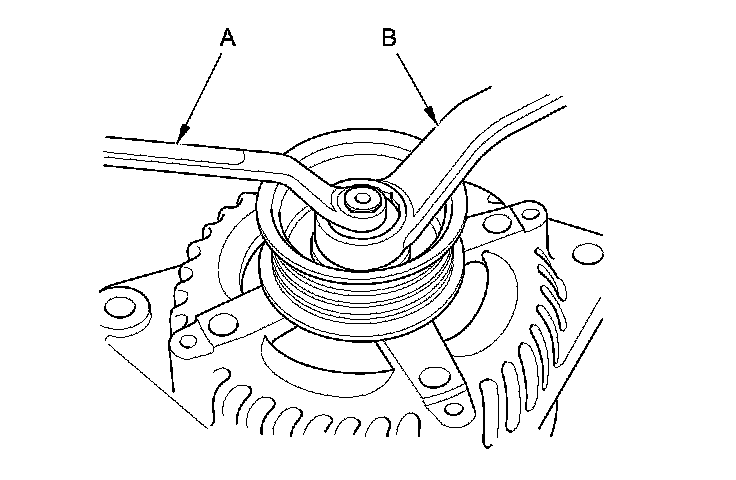 A
B