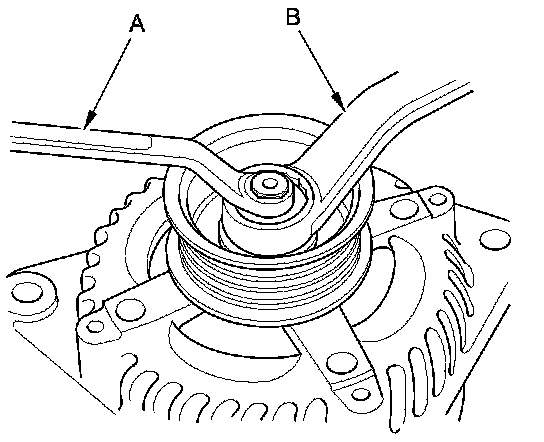 A
B