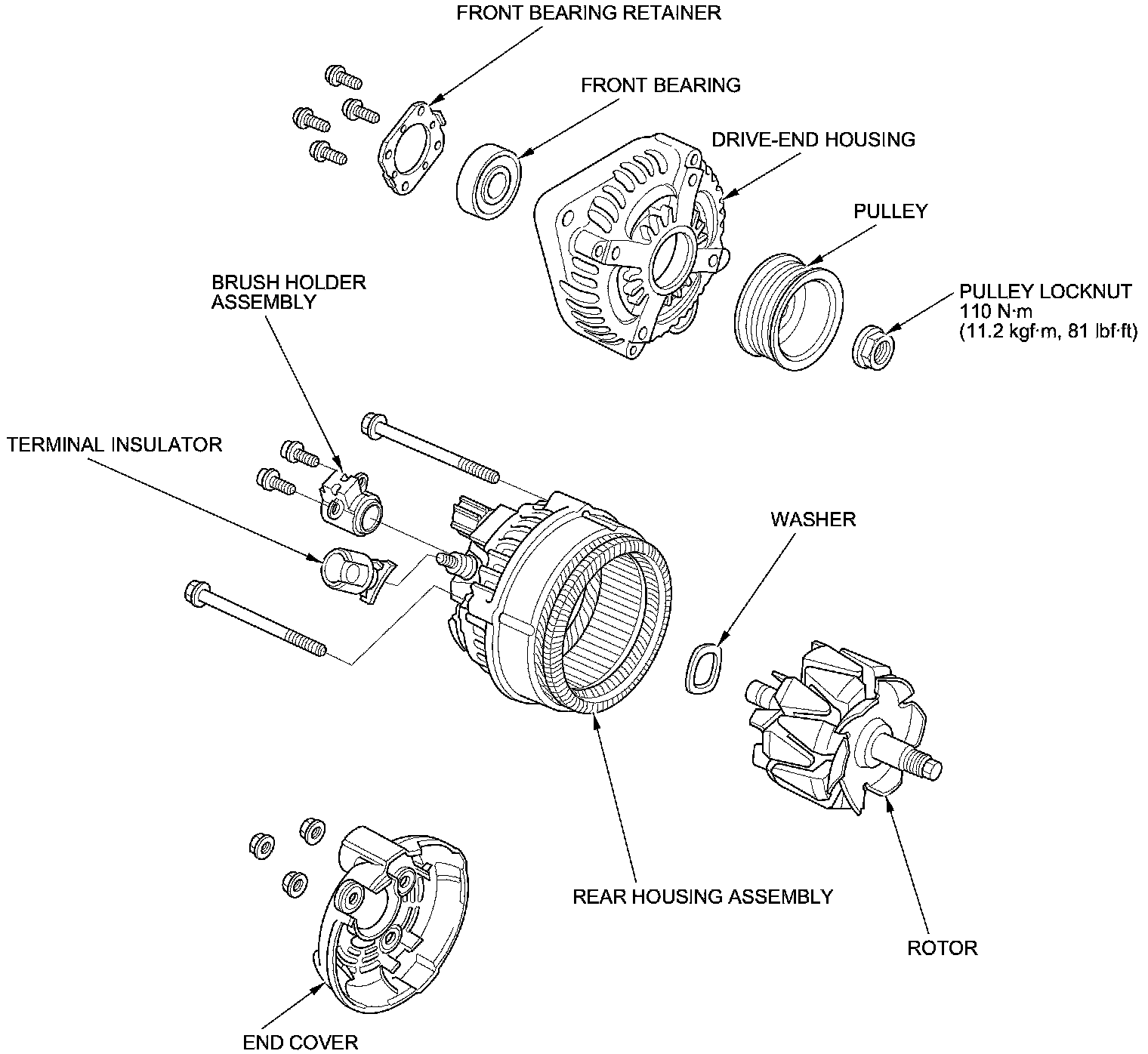 FRONT BEARING RETAINER

FRONT BEARING

DRIVE-END HOUSING

PULLEY

PULLEY LOCKNUT
110 N·m
(11.2 kgf·m, 81 lbf·ft)

BRUSH HOLDER
ASSEMBLY

TERMINAL INSULATOR

WASHER

REAR HOUSING ASSEMBLY

ROTOR

END COVER