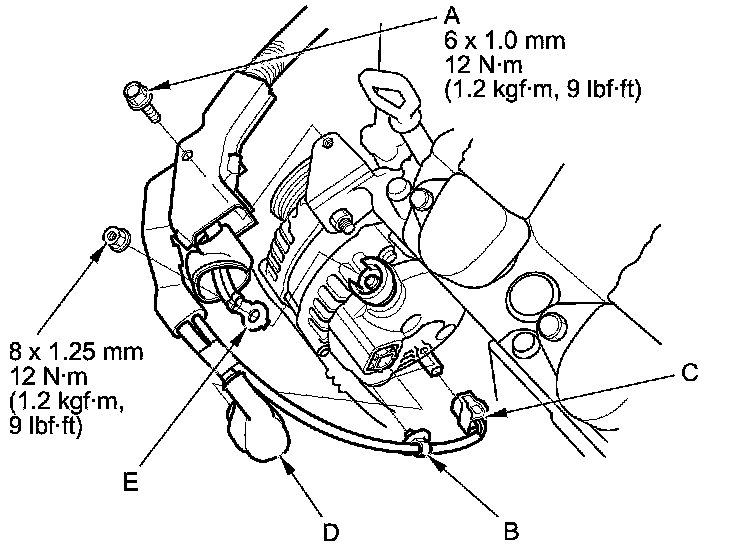 A
6 x 1.0 mm
12 N·m
(1.2 kgf·m, 9 lbf·ft)

8 x 1.25 mm
12 N·m
(1.2 kgf·m,
9 lbf·ft)

C

E

D

B